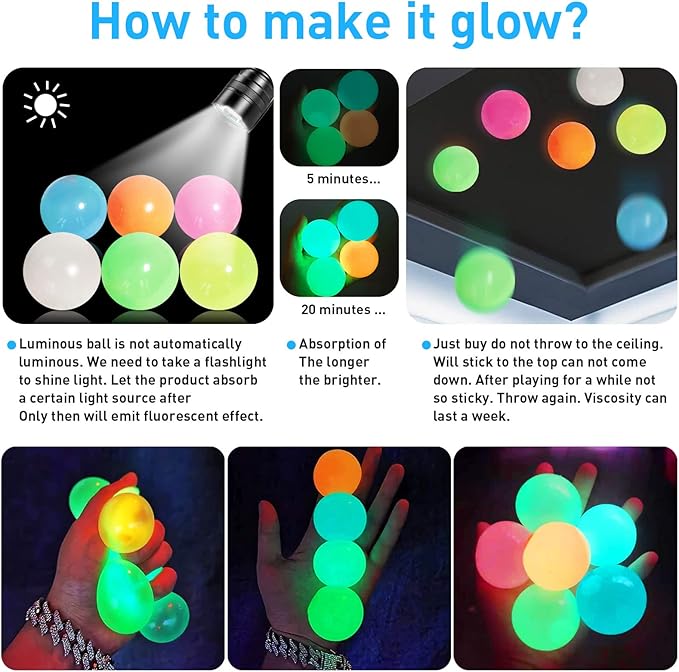 How to make it glow?

5 minutes...

20 minutes ...

Luminous ball is not automatically luminous. We need to take a flashlight to shine light. Let the product absorb a certain light source after Only then will emit fluorescent effect.

Absorption of The longer the brighter.

Just buy do not throw to the ceiling. Will stick to the top can not come down. After playing for a while not so sticky. Throw again. Viscosity can last a week.